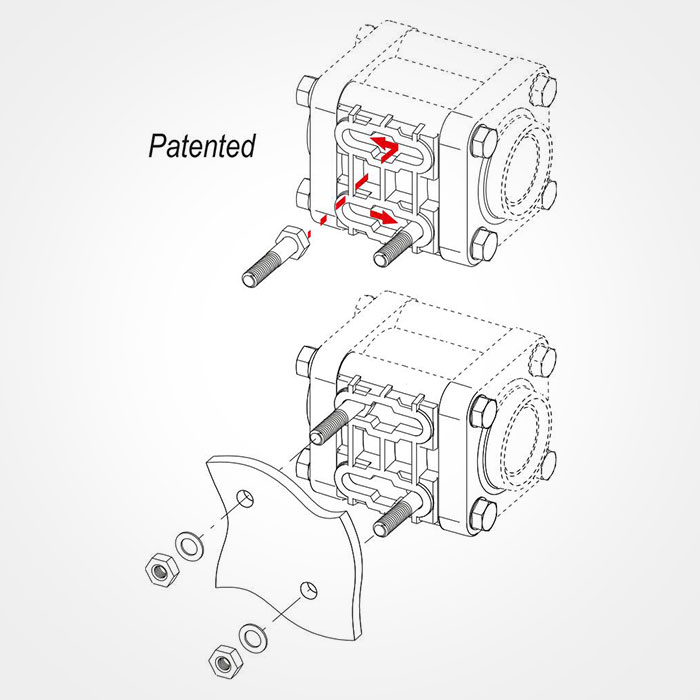 Patented